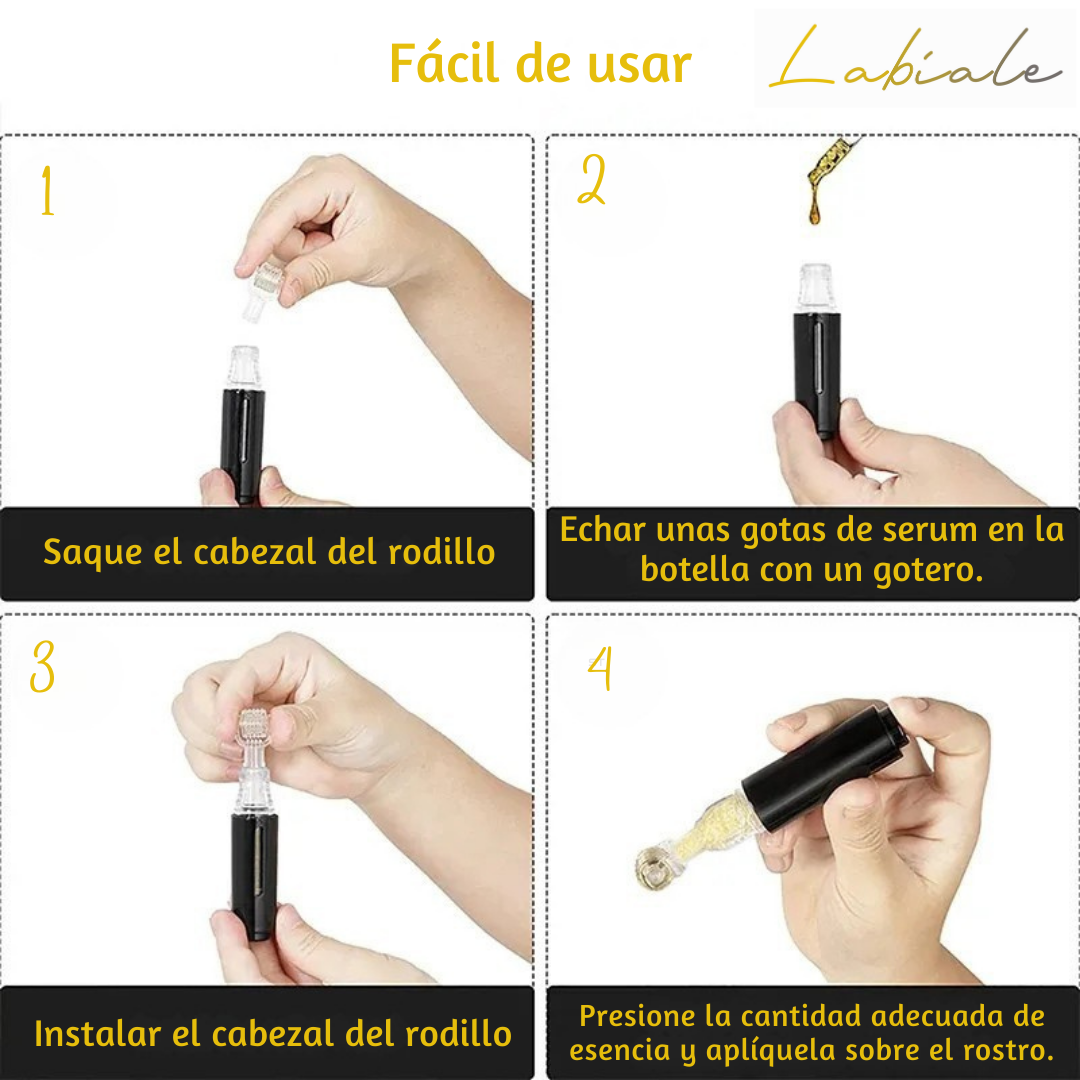 Fácil de usar

Labiale

1

Saque el cabezal del rodillo

2

Echar unas gotas de serum en la botella con un gotero.

3

Instalar el cabezal del rodillo

4

Presione la cantidad adecuada de esencia y aplíquela sobre el rostro.