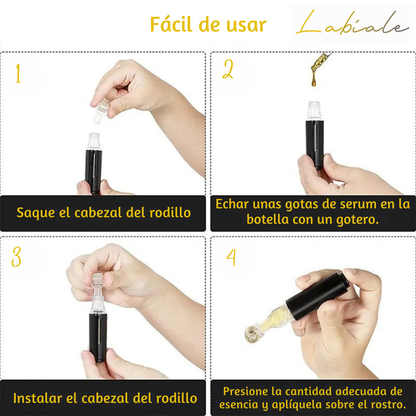 Fácil de usar

Labiale

1

Saque el cabezal del rodillo

2

Echar unas gotas de serum en la botella con un gotero.

3

Instalar el cabezal del rodillo

4

Presione la cantidad adecuada de esencia y aplíquela sobre el rostro.